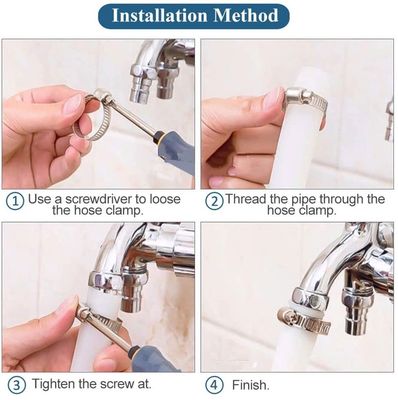 Installation Method

① Use a screwdriver to loose the hose clamp.

② Thread the pipe through the hose clamp.

③ Tighten the screw at.

④ Finish.